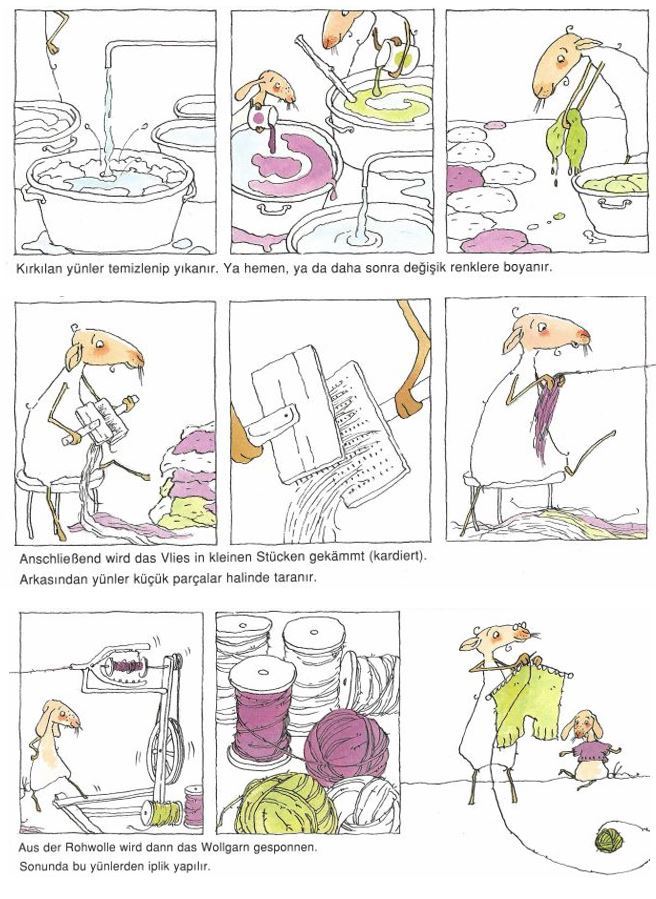 Kırkılan yünler temizlenip yıkanır. Ya hemen, ya da daha sonra değişik renklere boyanır.

Anschließend wird das Vlies in kleinen Stücken gekämmt (kardiert).
Arkasından yünler küçük parçalar halinde taranır.

Aus der Rohwolle wird dann das Wollgarn gesponnen.
Sonunda bu yünlerden iplik yapılır.